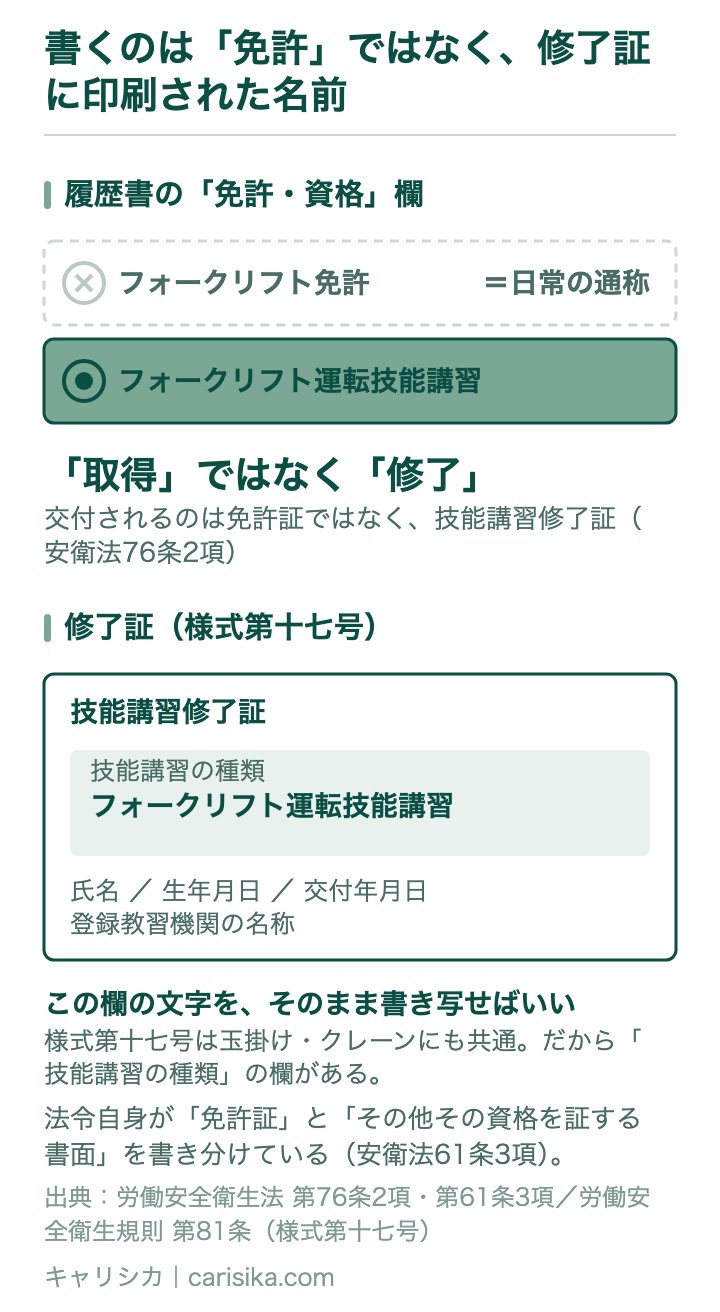 書くのは「免許」ではなく、修了証に印刷された名前

履歴書の「免許・資格」欄

フォークリフト免許 ＝日常の通称

フォークリフト運転技能講習

「取得」ではなく「修了」

交付されるのは免許証ではなく、技能講習修了証（安衛法76条2項）

修了証（様式第十七号）

技能講習修了証

技能講習の種類
フォークリフト運転技能講習

氏名 ／ 生年月日 ／ 交付年月日
登録教習機関の名称

この欄の文字を、そのまま書き写せばいい
様式第十七号は玉掛け・クレーンにも共通。だから「技能講習の種類」の欄がある。

法令自身が「免許証」と「その他その資格を証する書面」を書き分けている（安衛法61条3項）。

出典：労働安全衛生法 第76条2項・第61条3項／労働安全衛生規則 第81条（様式第十七号）

キャリシカ｜carisika.com